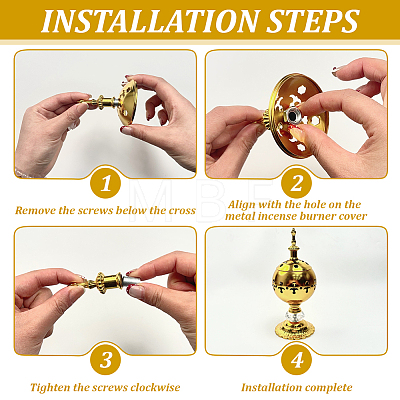 INSTALLATION STEPS

1

Remove the screws below the cross

2

Align with the hole on the metal incense burner cover

MBE

3

Tighten the screws clockwise

4

Installation complete