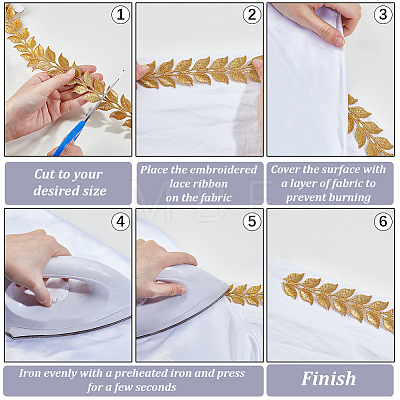 1

2

3

Cut to your desired size

Place the embroidered lace ribbon on the fabric

Cover the surface with a layer of fabric to prevent burning

4

5

6

Iron evenly with a preheated iron and press for a few seconds

Finish