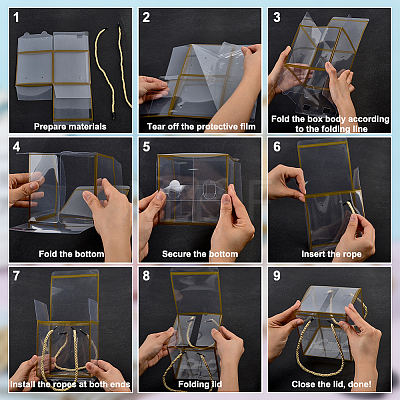 1
Prepare materials

2
Tear off the protective film

3
Fold the box body according to the folding line

4
Fold the bottom

5
Secure the bottom

6
Insert the rope

7
Install the ropes at both ends

8
Folding lid

9
Close the lid, done!