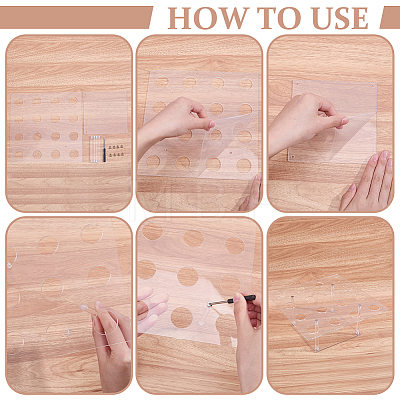 HOW TO USE