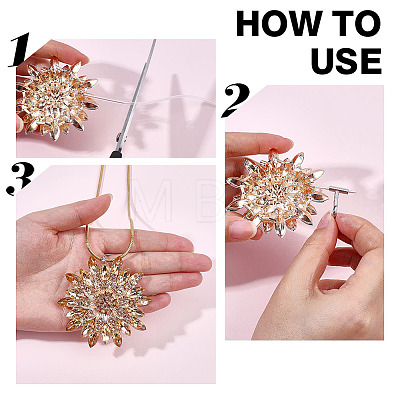 HOW TO USE

1

2

3

MB