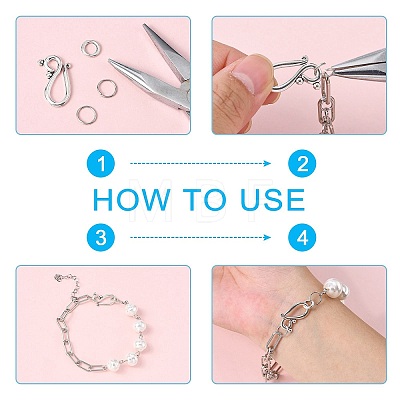 1

2

HOW TO USE

3

4