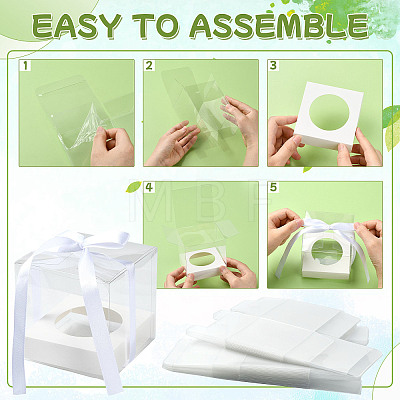 EASY TO ASSEMBLE

1

2

3

4

5

MBF