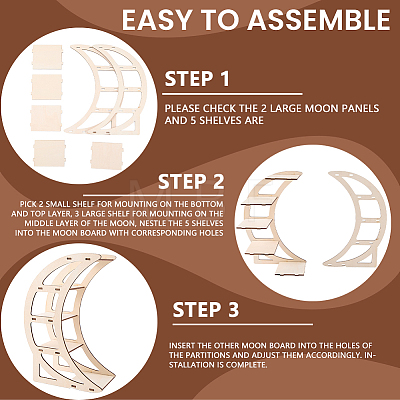 EASY TO ASSEMBLE

STEP 1

PLEASE CHECK THE 2 LARGE MOON PANELS AND 5 SHELVES ARE

STEP 2

PICK 2 SMALL SHELF FOR MOUNTING ON THE BOTTOM AND TOP LAYER, 3 LARGE SHELF FOR MOUNTING ON THE MIDDLE LAYER OF THE MOON, NESTLE THE 5 SHELVES INTO THE MOON BOARD WITH CORRESPONDING HOLES

STEP 3

INSERT THE OTHER MOON BOARD INTO THE HOLES OF THE PARTITIONS AND ADJUST THEM ACCORDINGLY. INSTALLATION IS COMPLETE.