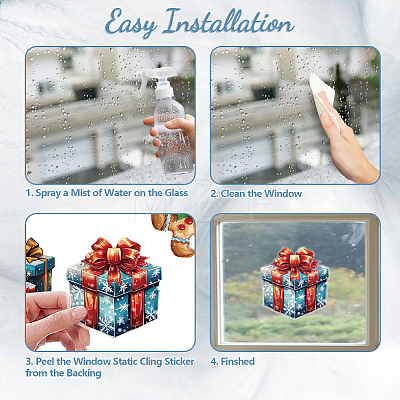 Easy Installation

1. Spray a Mist of Water on the Glass

2. Clean the Window

3. Peel the Window Static Cling Sticker from the Backing

4. Finshed