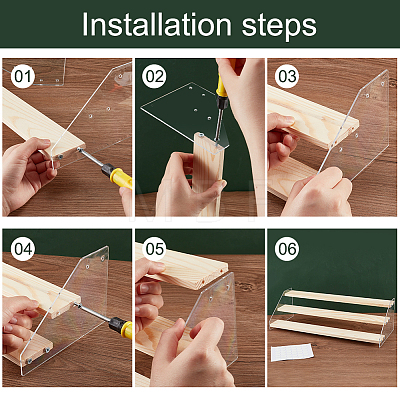 Installation steps

01

02

03

04

05

06